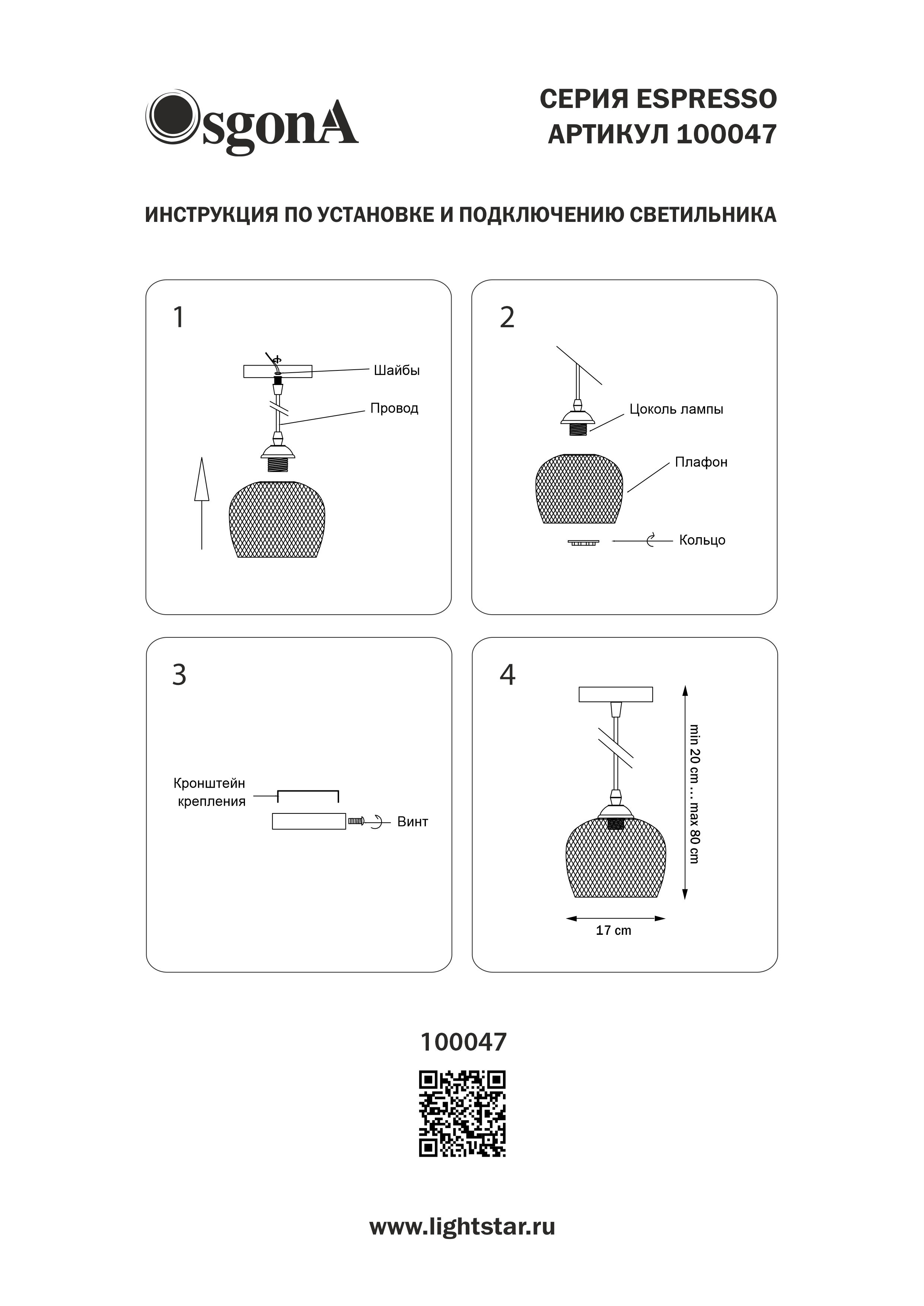 OsgonA

СЕРИЯ ESPRESSO
АРТИКУЛ 100047

ИНСТРУКЦИЯ ПО УСТАНОВКЕ И ПОДКЛЮЧЕНИЮ СВЕТИЛЬНИКА

1

Шайбы

Провод

2

Цоколь лампы

Плафон

Кольцо

3

Кронштейн крепления

Винт

4

min 20 cm ... max 80 cm

17 cm

100047

www.lightstar.ru