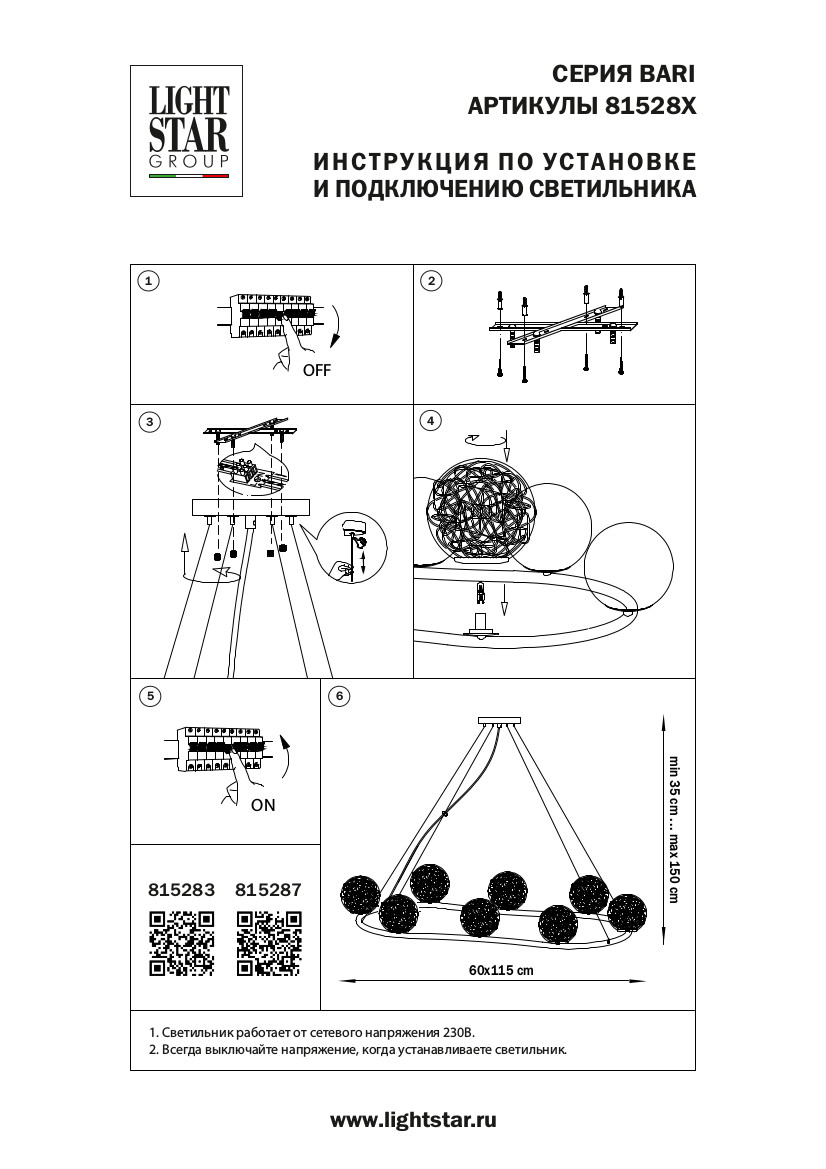 LIGHT STAR GROUP

СЕРИЯ BARI
АРТИКУЛЫ 81528X

ИНСТРУКЦИЯ ПО УСТАНОВКЕ
И ПОДКЛЮЧЕНИЮ СВЕТИЛЬНИКА

1
OFF

2

3

4

5
ON

6
min 35 cm ... max 150 cm
60x115 cm

815283 815287

1. Светильник работает от сетевого напряжения 230В.
2. Всегда выключайте напряжение, когда устанавливаете светильник.

www.lightstar.ru