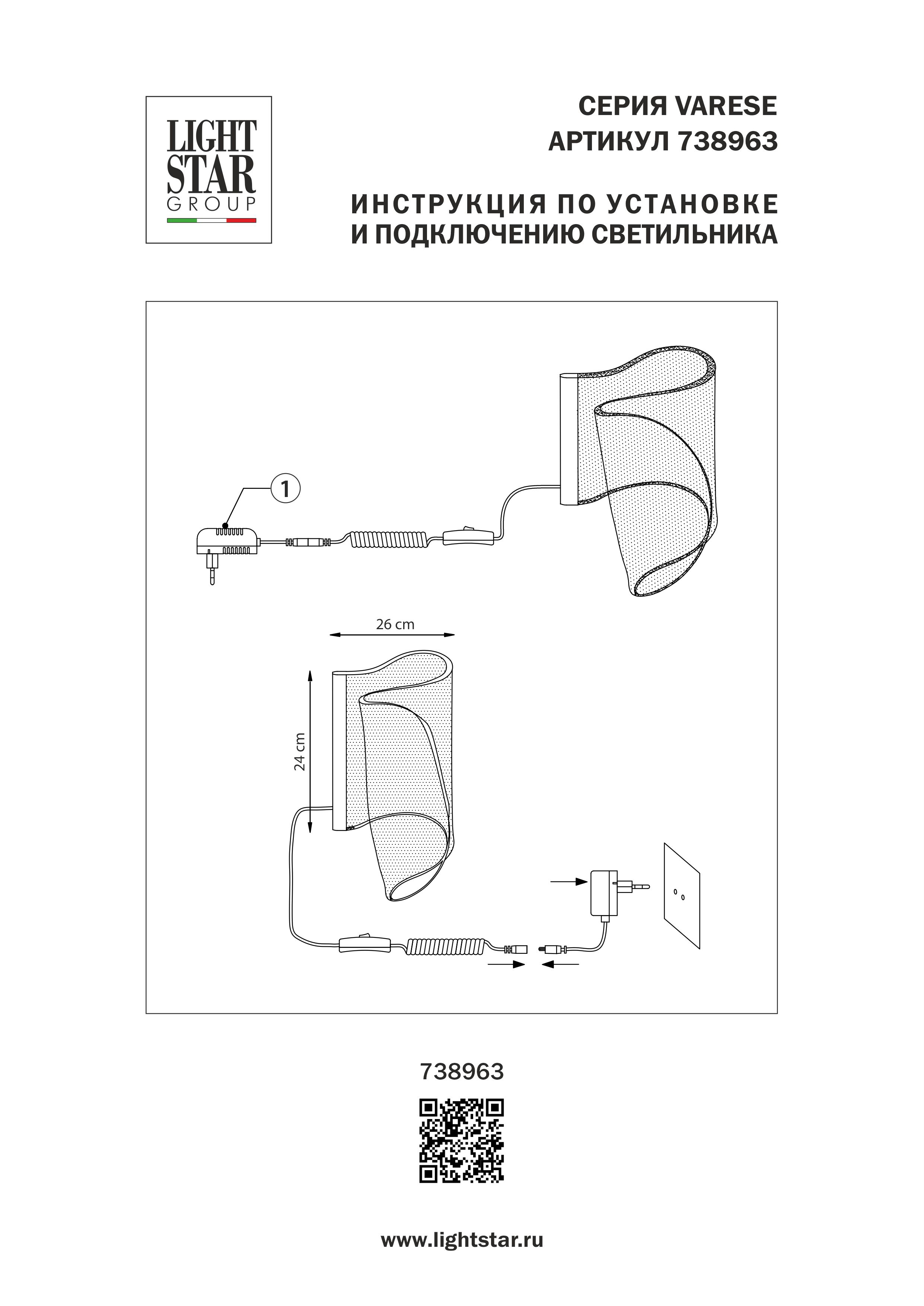 LIGHT STAR GROUP

СЕРИЯ VARESE
АРТИКУЛ 738963

ИНСТРУКЦИЯ ПО УСТАНОВКЕ
И ПОДКЛЮЧЕНИЮ СВЕТИЛЬНИКА

1

26 cm

24 cm

738963

www.lightstar.ru