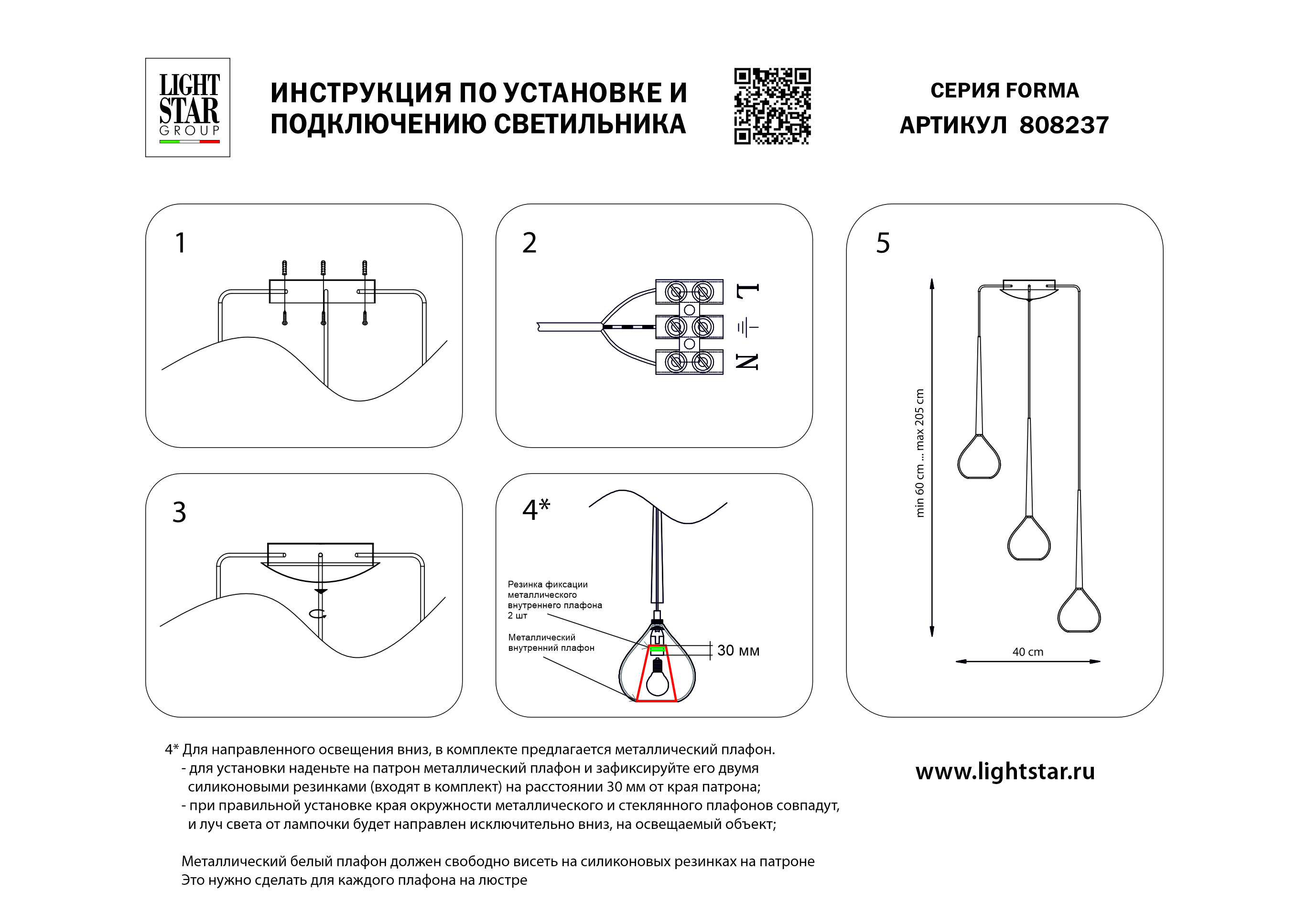 LIGHT STAR GROUP

ИНСТРУКЦИЯ ПО УСТАНОВКЕ И ПОДКЛЮЧЕНИЮ СВЕТИЛЬНИКА

СЕРИЯ FORMA
АРТИКУЛ 808237

1

2

L
N

5

min 60 cm ... max 205 cm

40 cm

3

4*

Резинка фиксации металлического внутреннего плафона 2 шт

Металлический внутренний плафон

30 мм

4* Для направленного освещения вниз, в комплекте предлагается металлический плафон.
- для установки наденьте на патрон металлический плафон и зафиксируйте его двумя силиконовыми резинками (входят в комплект) на расстоянии 30 мм от края патрона;
- при правильной установке края окружности металлического и стеклянного плафонов совпадут, и луч света от лампочки будет направлен исключительно вниз, на освещаемый объект;

Металлический белый плафон должен свободно висеть на силиконовых резинках на патроне
Это нужно сделать для каждого плафона на люстре

www.lightstar.ru