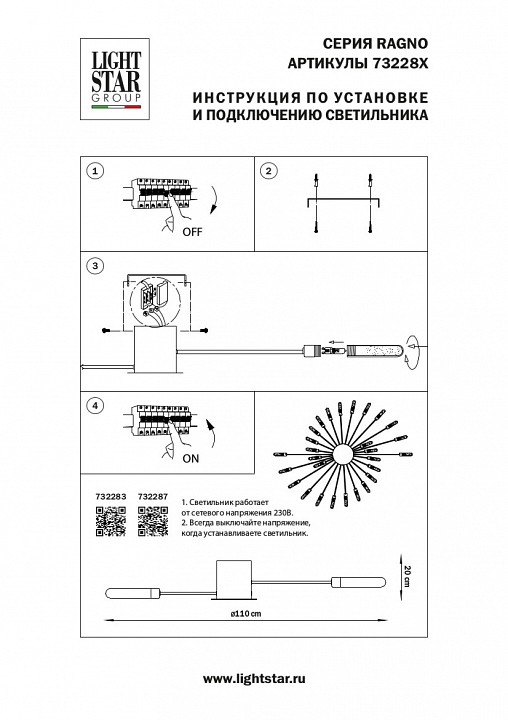 LIGHT STAR GROUP

СЕРИЯ RAGNO
АРТИКУЛЫ 73228X

ИНСТРУКЦИЯ ПО УСТАНОВКЕ
И ПОДКЛЮЧЕНИЮ СВЕТИЛЬНИКА

1

OFF

2

3

4

ON

732283 732287

1. Светильник работает от сетевого напряжения 230В.
2. Всегда выключайте напряжение, когда устанавливаете светильник.

20 cm

ø110 cm

www.lightstar.ru